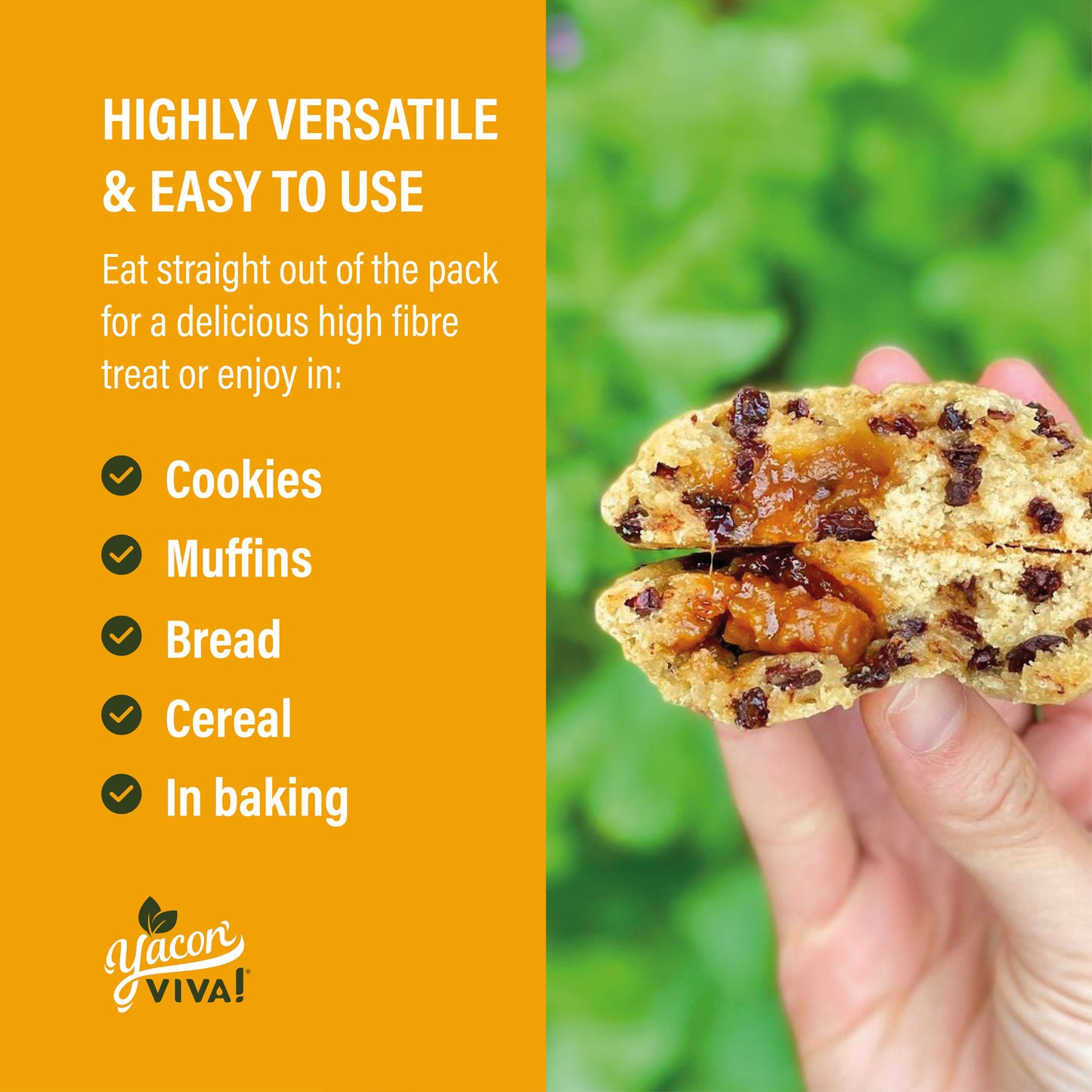 HIGHLY VERSATILE & EASY TO USE

Eat straight out of the pack for a delicious high fibre treat or enjoy in:

Cookies
Muffins
Bread
Cereal
In baking

Yacon VIVA!