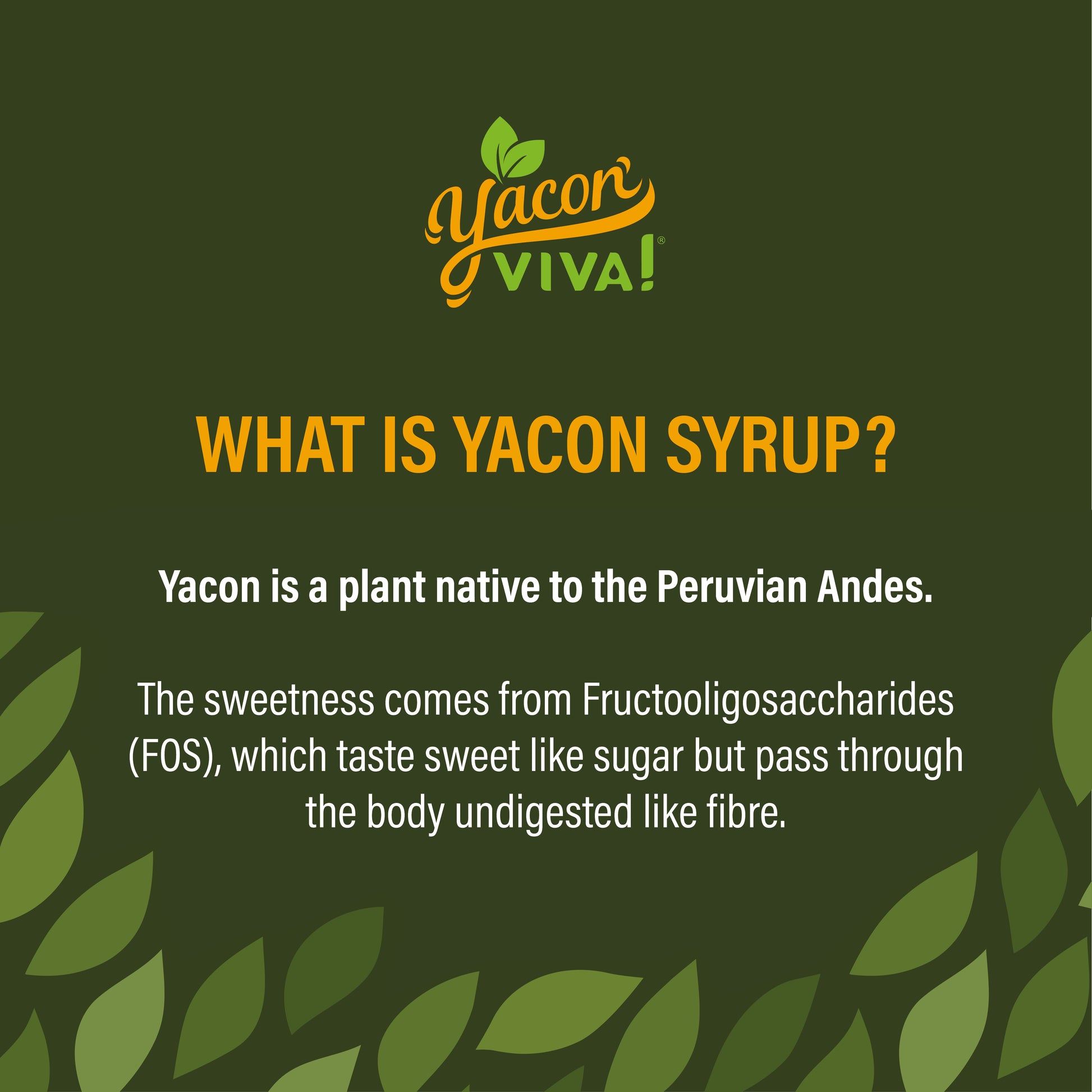 Yacon VIVA!®

WHAT IS YACON SYRUP?

Yacon is a plant native to the Peruvian Andes.

The sweetness comes from Fructooligosaccharides (FOS), which taste sweet like sugar but pass through the body undigested like fibre.